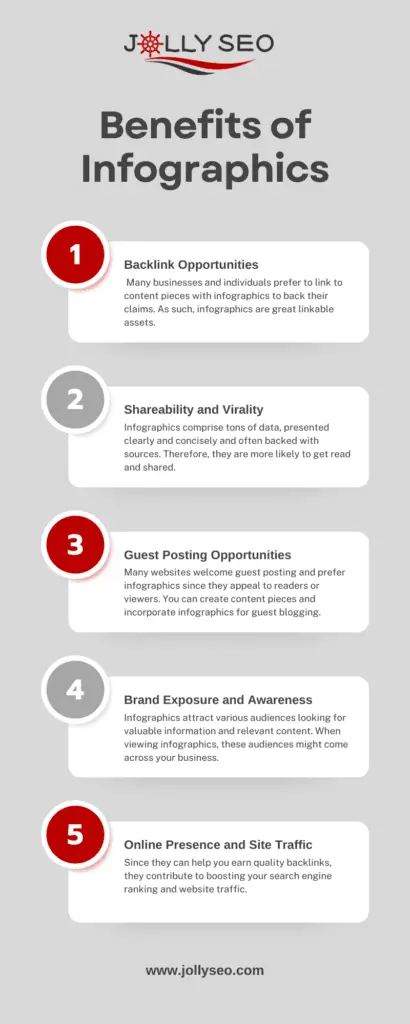 JOLLY SEO

Benefits of Infographics

1

Backlink Opportunities

Many businesses and individuals prefer to link to content pieces with infographics to back their claims. As such, infographics are great linkable assets.

2

Shareability and Virality

Infographics comprise tons of data, presented clearly and concisely and often backed with sources. Therefore, they are more likely to get read and shared.

3

Guest Posting Opportunities

Many websites welcome guest posting and prefer infographics since they appeal to readers or viewers. You can create content pieces and incorporate infographics for guest blogging.

4

Brand Exposure and Awareness

Infographics attract various audiences looking for valuable information and relevant content. When viewing infographics, these audiences might come across your business.

5

Online Presence and Site Traffic

Since they can help you earn quality backlinks, they contribute to boosting your search engine ranking and website traffic.

www.jollyseo.com