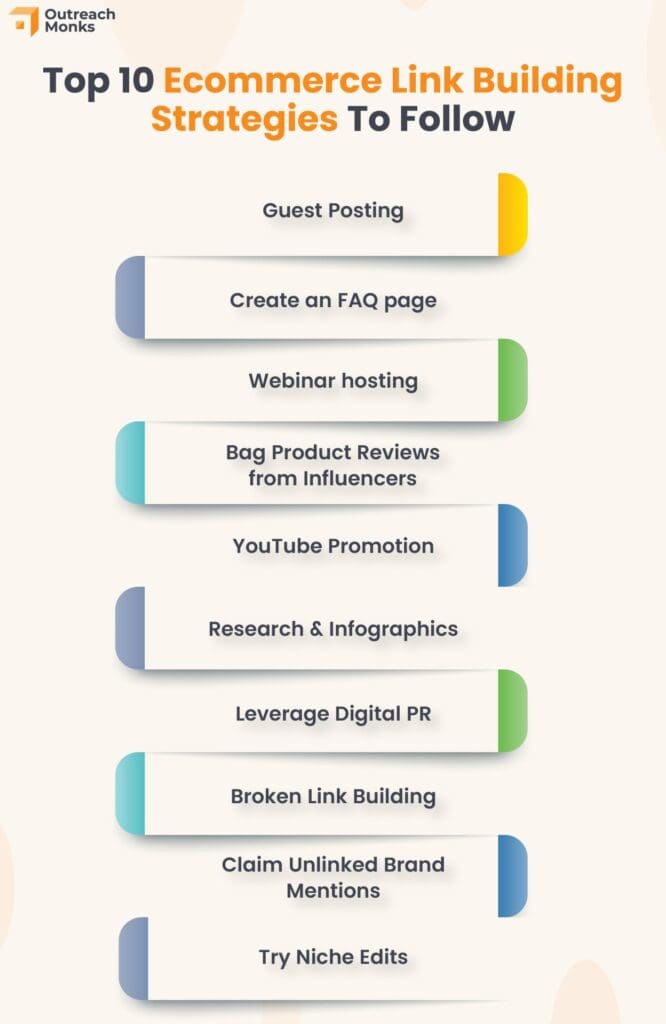 Outreach Monks

Top 10 Ecommerce Link Building Strategies To Follow

Guest Posting

Create an FAQ page

Webinar hosting

Bag Product Reviews from Influencers

YouTube Promotion

Research & Infographics

Leverage Digital PR

Broken Link Building

Claim Unlinked Brand Mentions

Try Niche Edits